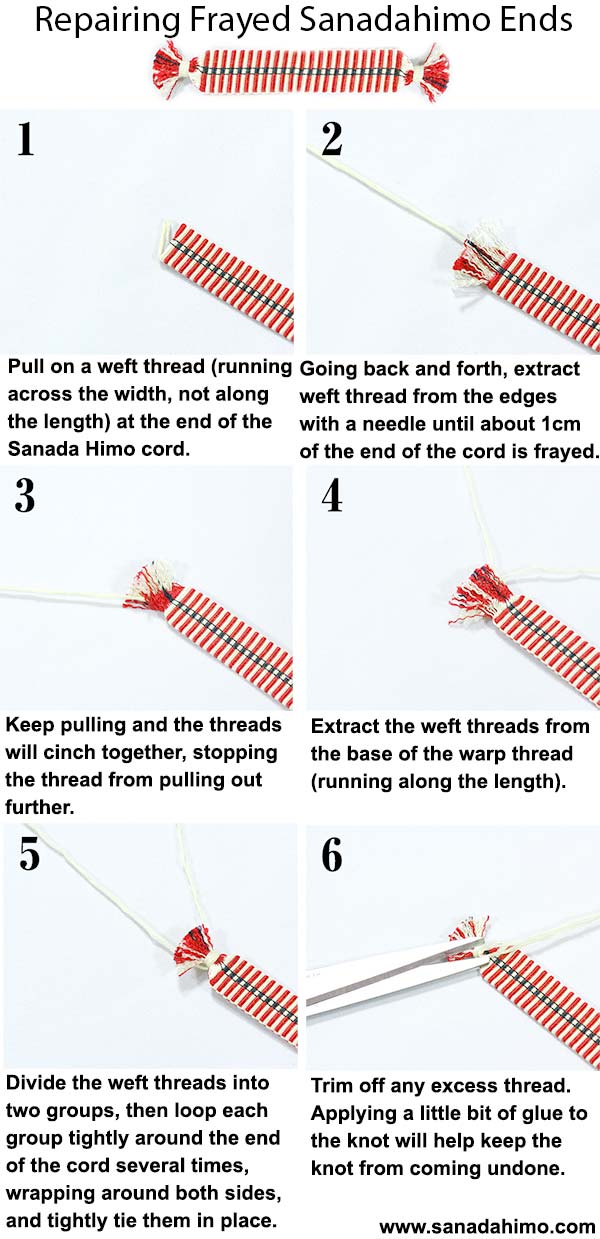 Repairing Frayed Sanadahimo Ends

1

Pull on a weft thread (running across the width, not along the length) at the end of the Sanada Himo cord.

2

Going back and forth, extract weft thread from the edges with a needle until about 1cm of the end of the cord is frayed.

3

Keep pulling and the threads will cinch together, stopping the thread from pulling out further.

4

Extract the weft threads from the base of the warp thread (running along the length).

5

Divide the weft threads into two groups, then loop each group tightly around the end of the cord several times, wrapping around both sides, and tightly tie them in place.

6

Trim off any excess thread. Applying a little bit of glue to the knot will help keep the knot from coming undone.

www.sanadahimo.com